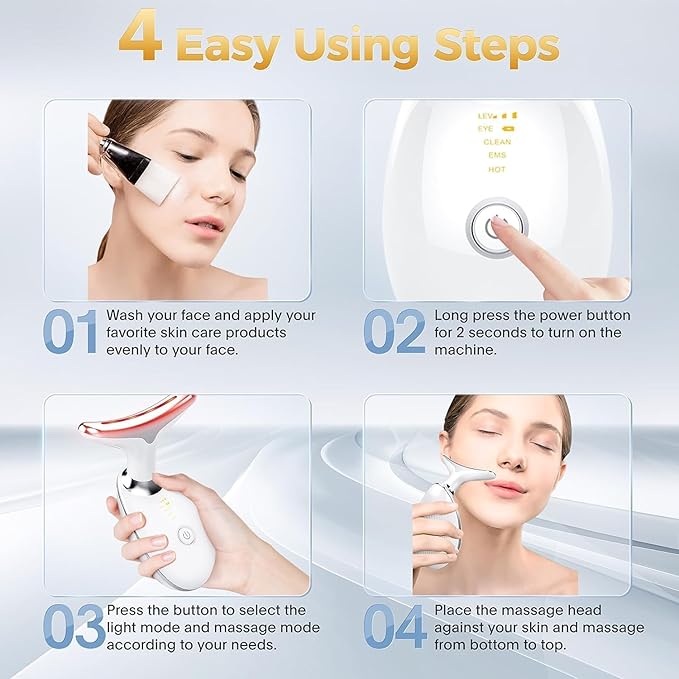 4 Easy Using Steps

LEV
EYE
CLEAN
EMS
HOT

01 Wash your face and apply your favorite skin care products evenly to your face.

02 Long press the power button for 2 seconds to turn on the machine.

03 Press the button to select the light mode and massage mode according to your needs.

04 Place the massage head against your skin and massage from bottom to top.